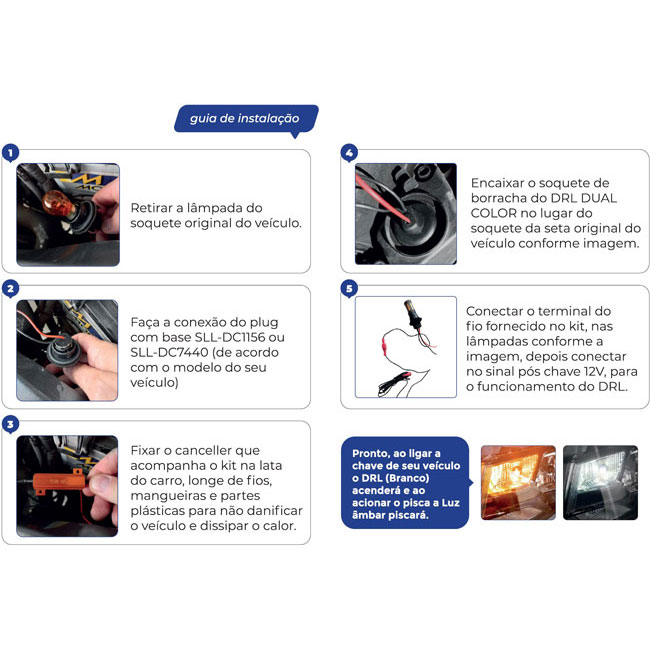 guia de instalação

1
Retirar a lâmpada do soquete original do veículo.

2
Faça a conexão do plug com base SLL-DC1156 ou SLL-DC7440 (de acordo com o modelo do seu veículo)

3
Fixar o canceller que acompanha o kit na lata do carro, longe de fios, mangueiras e partes plásticas para não danificar o veículo e dissipar o calor.

4
Encaixar o soquete de borracha do DRL DUAL COLOR no lugar do soquete da seta original do veículo conforme imagem.

5
Conectar o terminal do fio fornecido no kit, nas lâmpadas conforme a imagem, depois conectar no sinal pós chave 12V, para o funcionamento do DRL.

Pronto, ao ligar a chave de seu veículo o DRL (Branco) acenderá e ao acionar o pisca a Luz âmbar piscará.